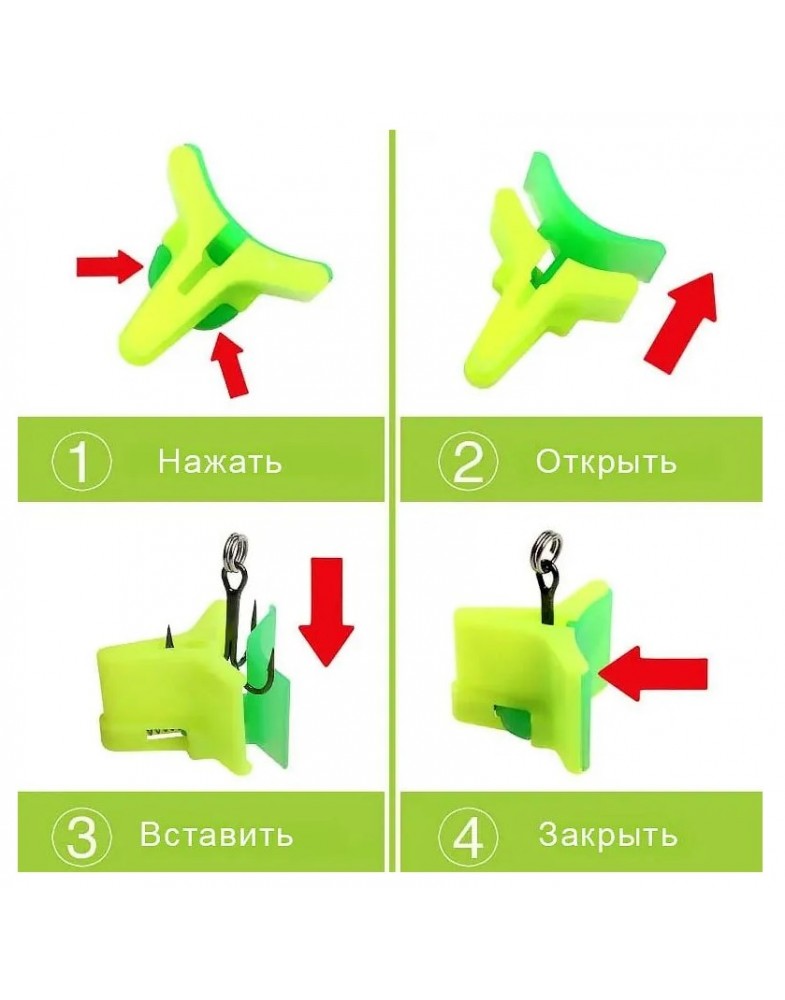 1 Нажать

2 Открыть

3 Вставить

4 Закрыть